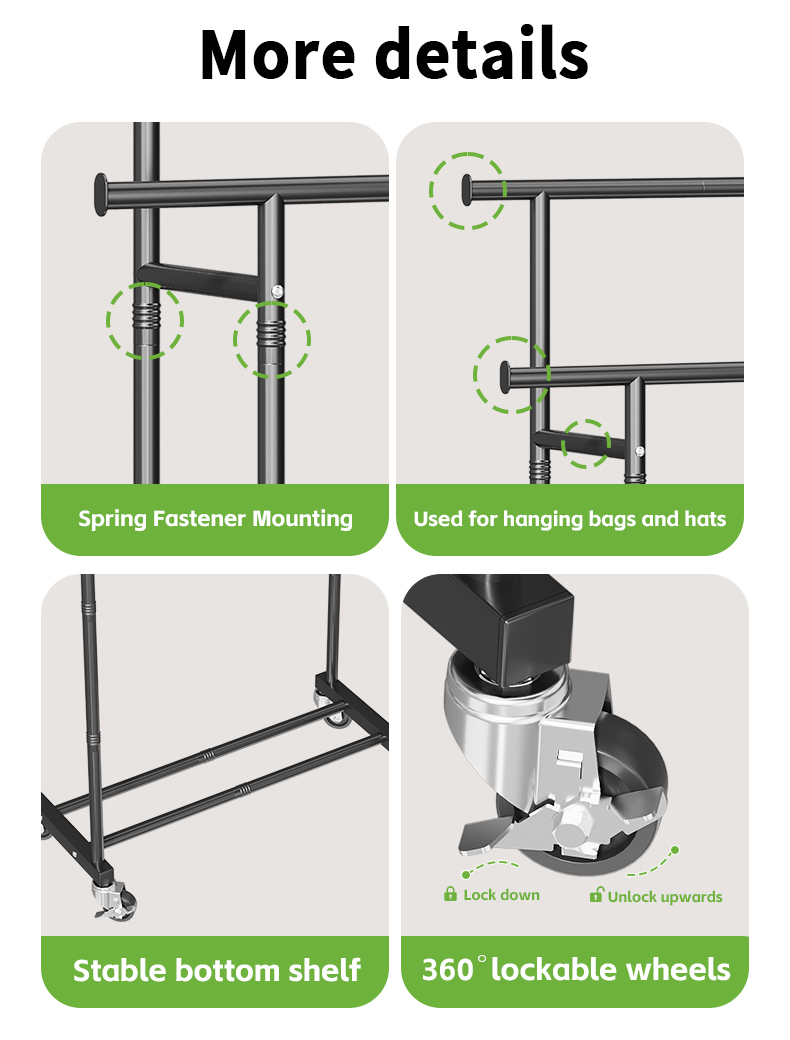 More details

Spring Fastener Mounting

Used for hanging bags and hats

Stable bottom shelf

Lock down

Unlock upwards

360° lockable wheels